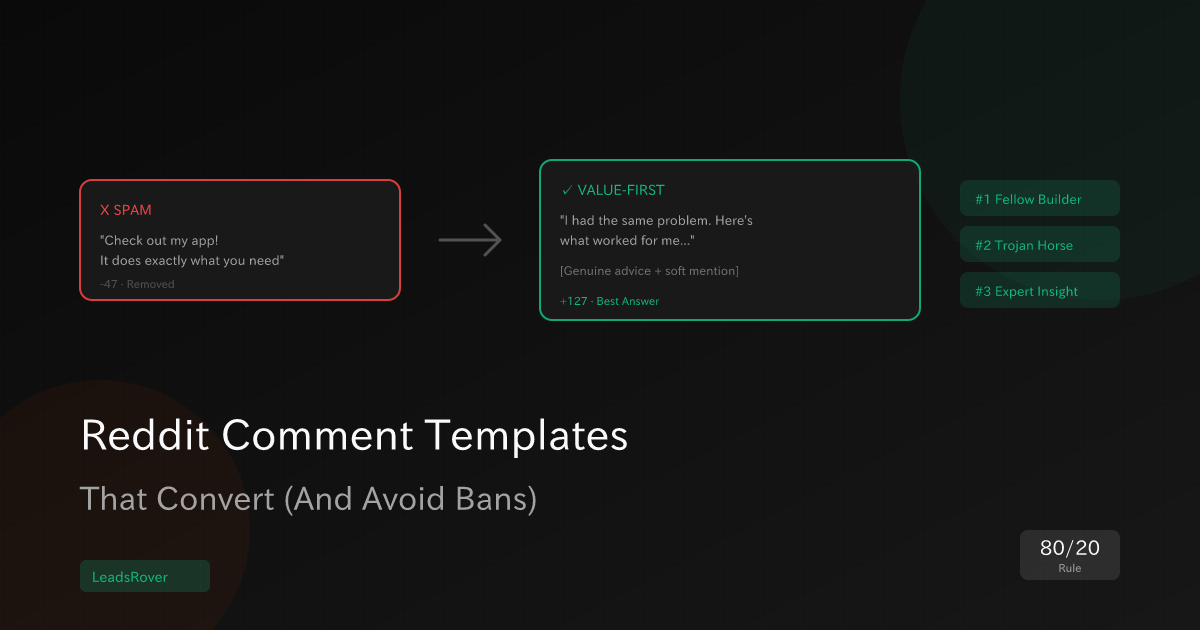 X SPAM

"Check out my app!
It does exactly what you need"

-47 · Removed

✓ VALUE-FIRST

"I had the same problem. Here's what worked for me..."

[Genuine advice + soft mention]

+127 · Best Answer

#1 Fellow Builder

#2 Trojan Horse

#3 Expert Insight

Reddit Comment Templates

That Convert (And Avoid Bans)

LeadsRover

80/20
Rule